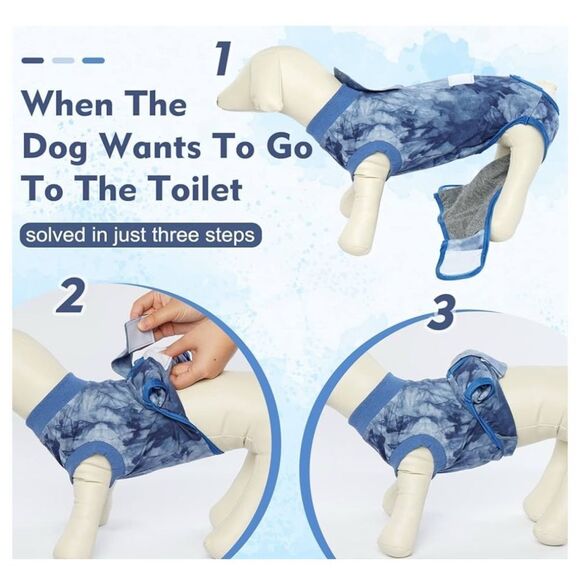 1

When The Dog Wants To Go To The Toilet

solved in just three steps

2

3